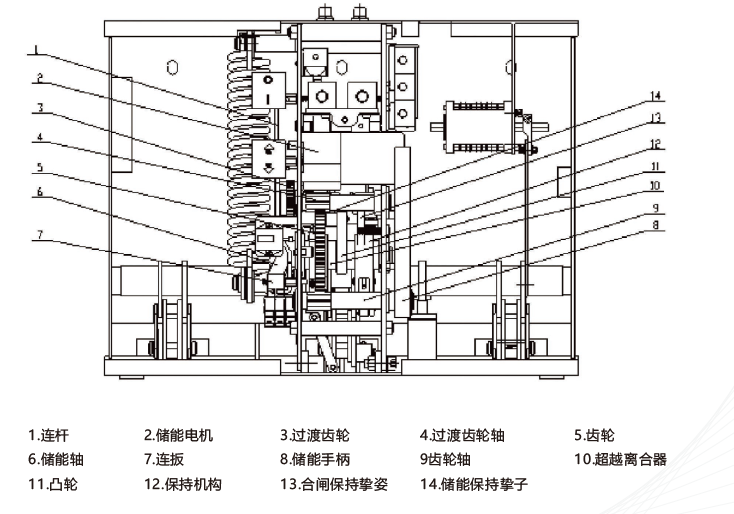 1
2
3
4
5
6
7
14
13
12
11
10
9
8

1.连杆
2.储能电机
3.过渡齿轮
4.过渡齿轮轴
5.齿轮
6.储能轴
7.连扳
8.储能手柄
9齿轮轴
10.超越离合器
11.凸轮
12.保持机构
13.合闸保持挚姿
14.储能保持挚子