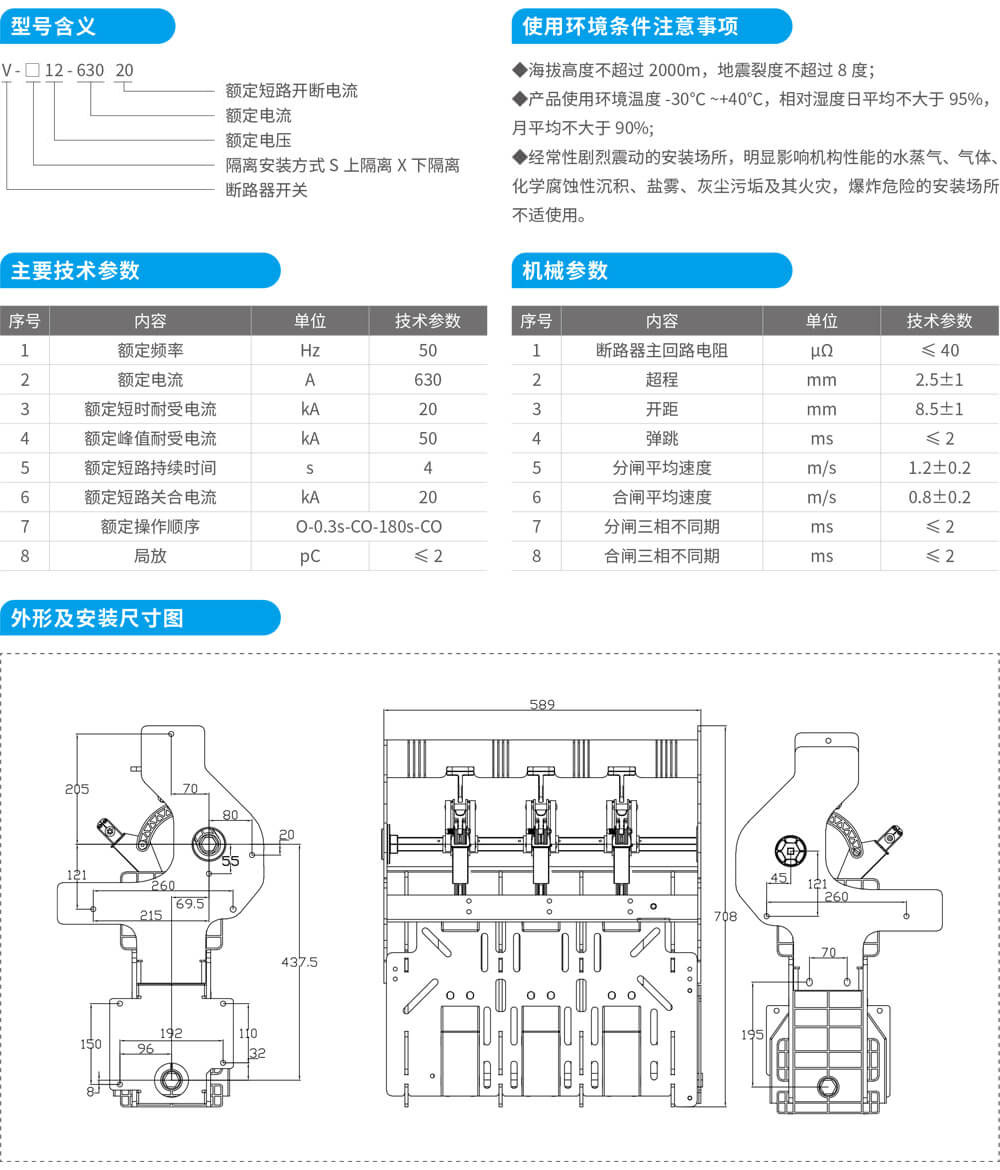 型号含义

V - □ 12 - 630 20

额定短路开断电流
额定电流
额定电压
隔离安装方式 S 上隔离 X 下隔离
断路器开关

使用环境条件注意事项

◆海拔高度不超过 2000m，地震裂度不超过 8 度；
◆产品使用环境温度 -30°C ~+40°C，相对湿度日平均不大于 95%，月平均不大于 90%;
◆经常性剧烈震动的安装场所，明显影响机构性能的水蒸气、气体、化学腐蚀性沉积、盐雾、灰尘污垢及其火灾，爆炸危险的安装场所不适使用。

主要技术参数

| 序号 | 内容 | 单位 | 技术参数 |
|---|---|---|---|
| 1 | 额定频率 | Hz | 50 |
| 2 | 额定电流 | A | 630 |
| 3 | 额定短时耐受电流 | kA | 20 |
| 4 | 额定峰值耐受电流 | kA | 50 |
| 5 | 额定短路持续时间 | s | 4 |
| 6 | 额定短路关合电流 | kA | 20 |
| 7 | 额定操作顺序 | O-0.3s-CO-180s-CO | |
| 8 | 局放 | pC | ≤ 2 |

机械参数

| 序号 | 内容 | 单位 | 技术参数 |
|---|---|---|---|
| 1 | 断路器主回路电阻 | μΩ | ≤ 40 |
| 2 | 超程 | mm | 2.5±1 |
| 3 | 开距 | mm | 8.5±1 |
| 4 | 弹跳 | ms | ≤ 2 |
| 5 | 分闸平均速度 | m/s | 1.2±0.2 |
| 6 | 合闸平均速度 | m/s | 0.8±0.2 |
| 7 | 分闸三相不同期 | ms | ≤ 2 |
| 8 | 合闸三相不同期 | ms | ≤ 2 |

外形及安装尺寸图

205
70
80
20
55
121
260
69.5
215
437.5
150
192
110
96
32
8
589
708
45
121
260
70
195